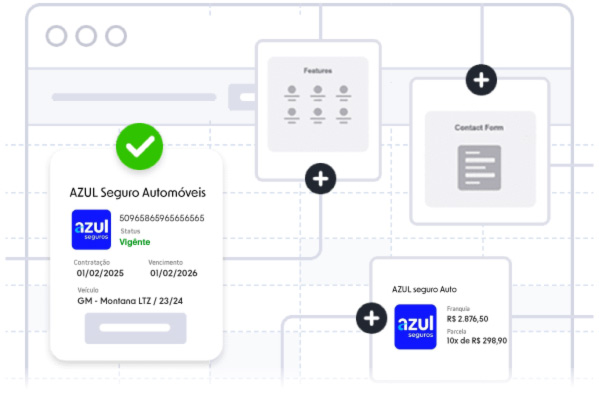 Features

Contact Form

AZUL Seguro Automóveis

azul seguros

50965865965656565
Status
Vigênte

Contratação
01/02/2025

Vencimento
01/02/2026

Veículo
GM - Montana LTZ / 23/24

AZUL seguro Auto

azul seguros

Franquia
R$ 2.876,50
Parcela
10x de R$ 298,90